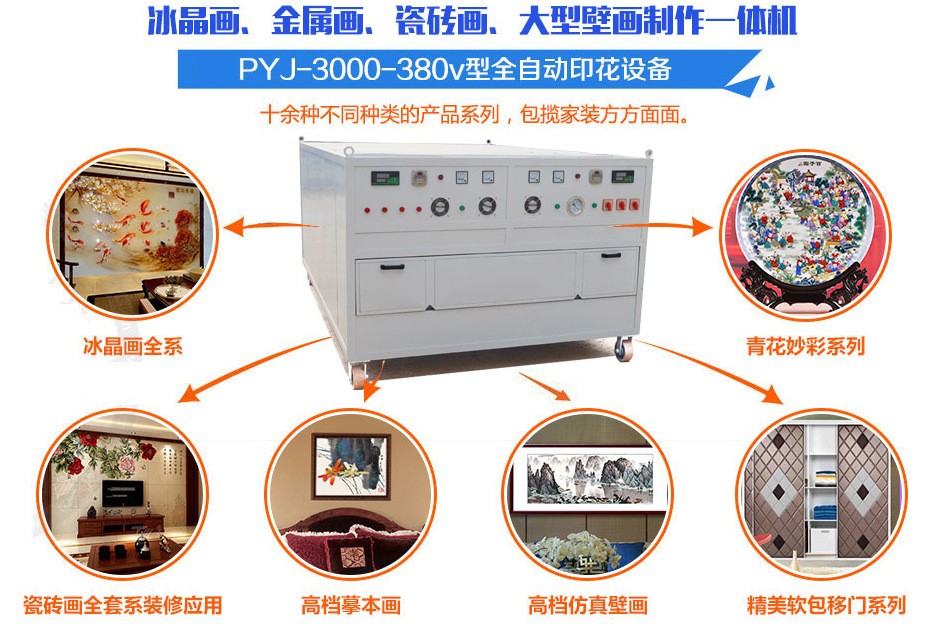 冰晶画、金属画、瓷砖画、大型壁画制作一体机

PYJ-3000-380v型全自动印花设备

十余种不同种类的产品系列，包揽家装方方面面。

冰晶画全系

青花妙彩系列

瓷砖画全套系装修应用

高档摹本画

高档仿真壁画

精美软包移门系列