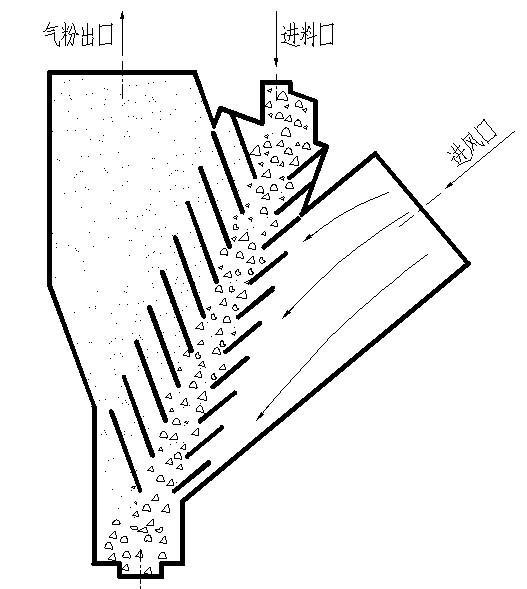 气粉出口

进料口

进风口