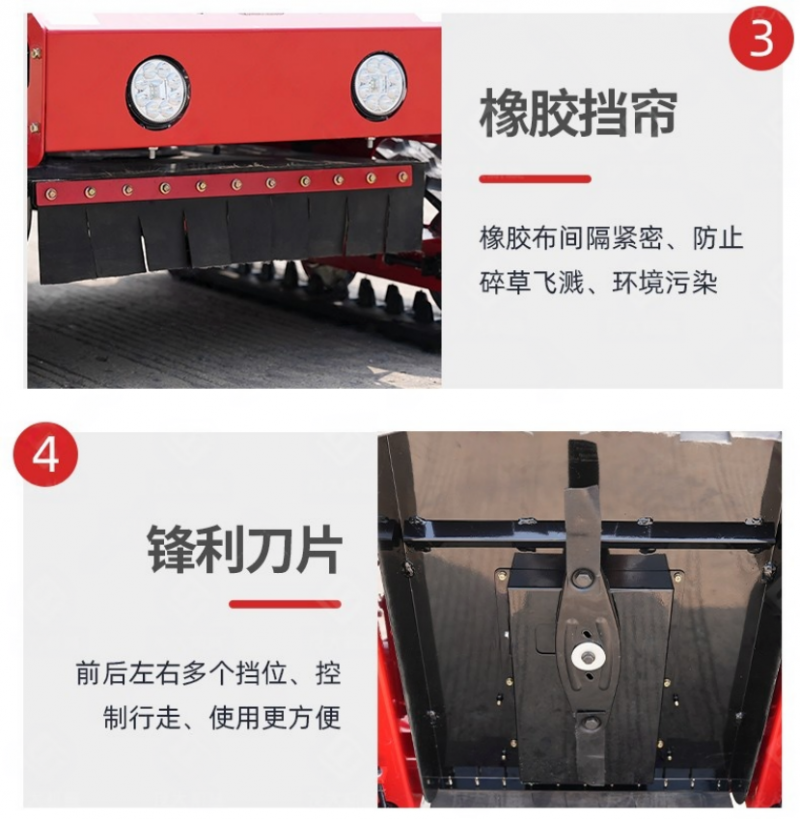 3

橡胶挡帘

橡胶布间隔紧密、防止碎草飞溅、环境污染

4

锋利刀片

前后左右多个挡位、控制行走、使用更方便